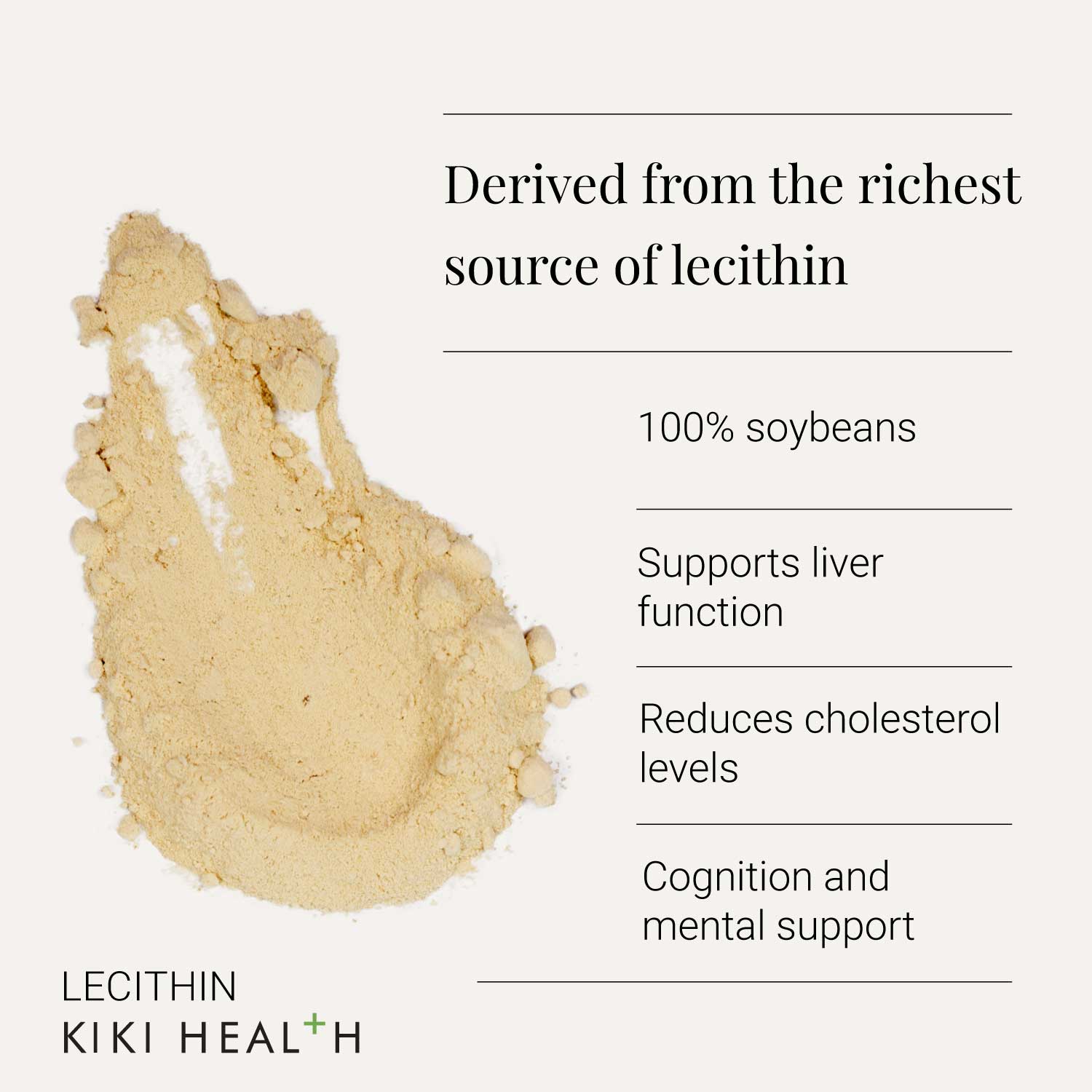 Derived from the richest source of lecithin

100% soybeans

Supports liver function

Reduces cholesterol levels

Cognition and mental support

LECITHIN
KIKI HEAL+H